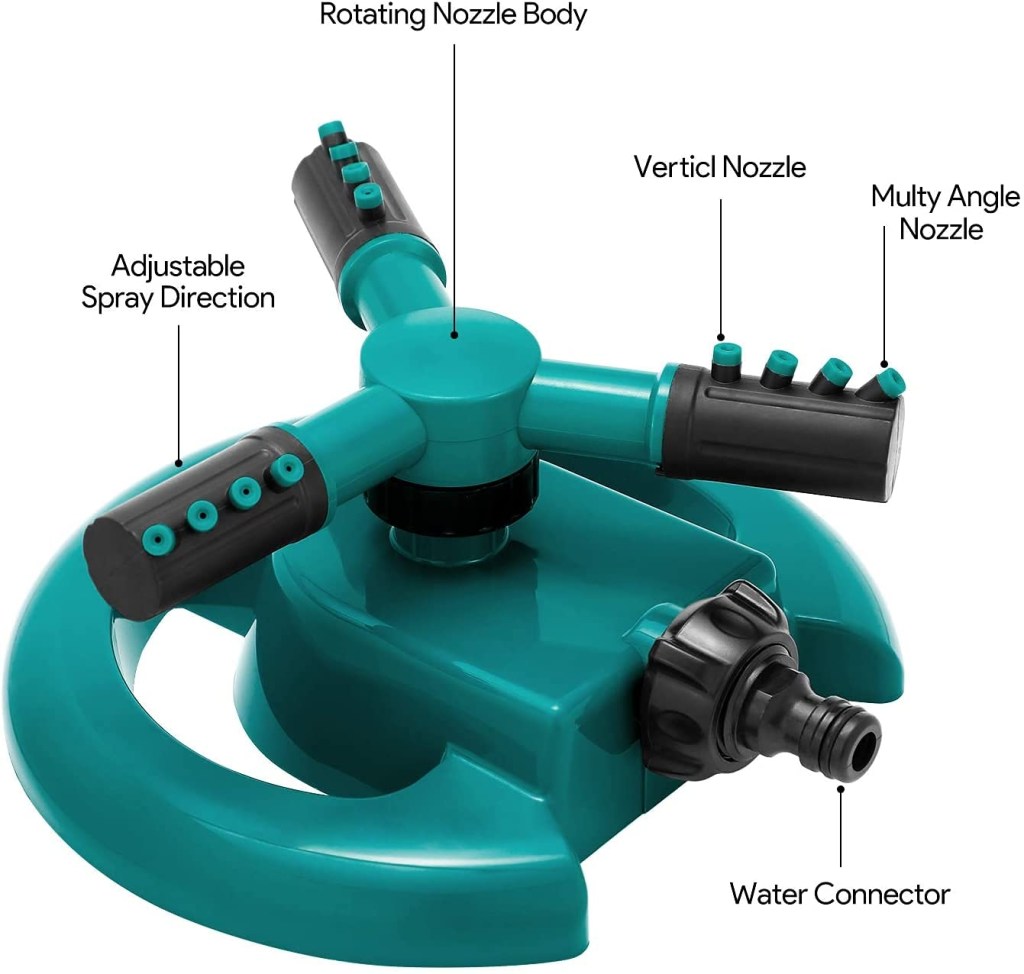 Rotating Nozzle Body

Verticl Nozzle

Multy Angle Nozzle

Adjustable Spray Direction

Water Connector