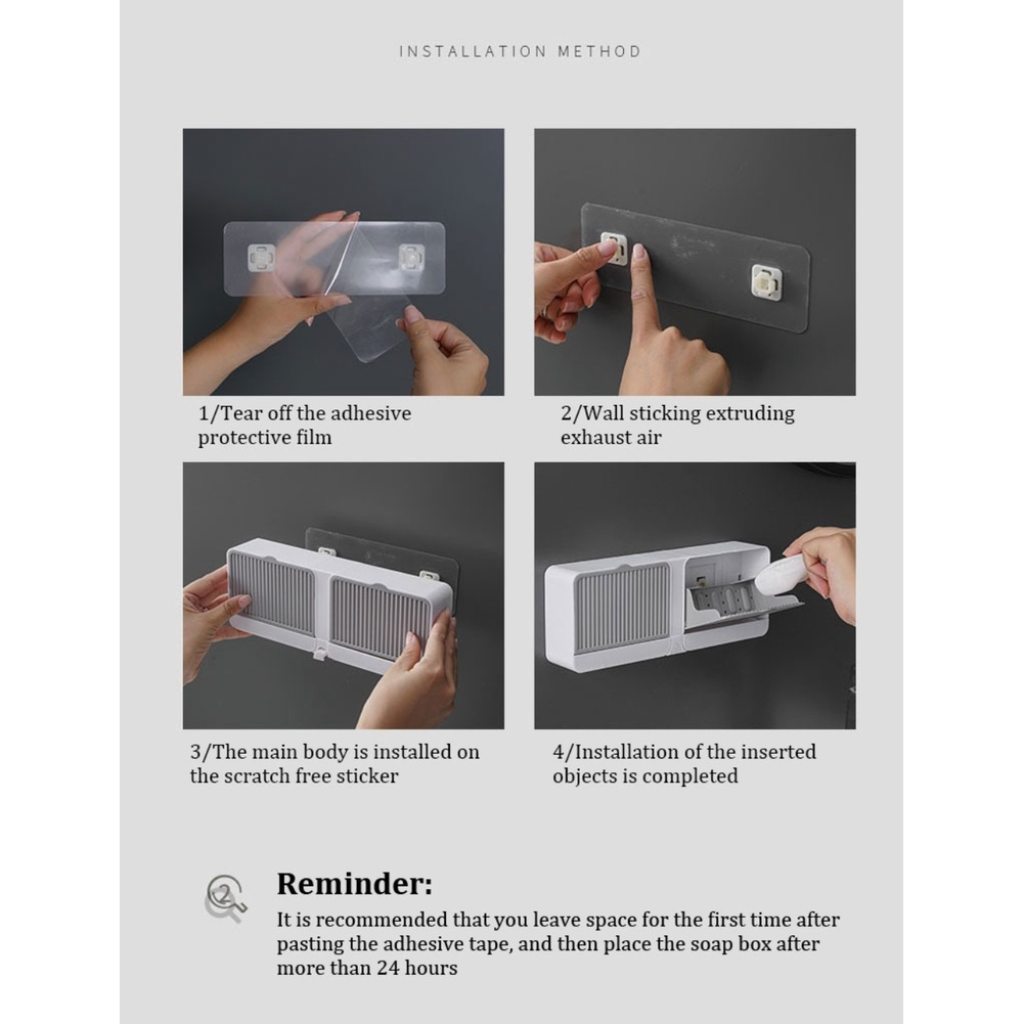 INSTALLATION METHOD

1/Tear off the adhesive protective film

2/Wall sticking extruding exhaust air

3/The main body is installed on the scratch free sticker

4/Installation of the inserted objects is completed

Reminder:

It is recommended that you leave space for the first time after pasting the adhesive tape, and then place the soap box after more than 24 hours