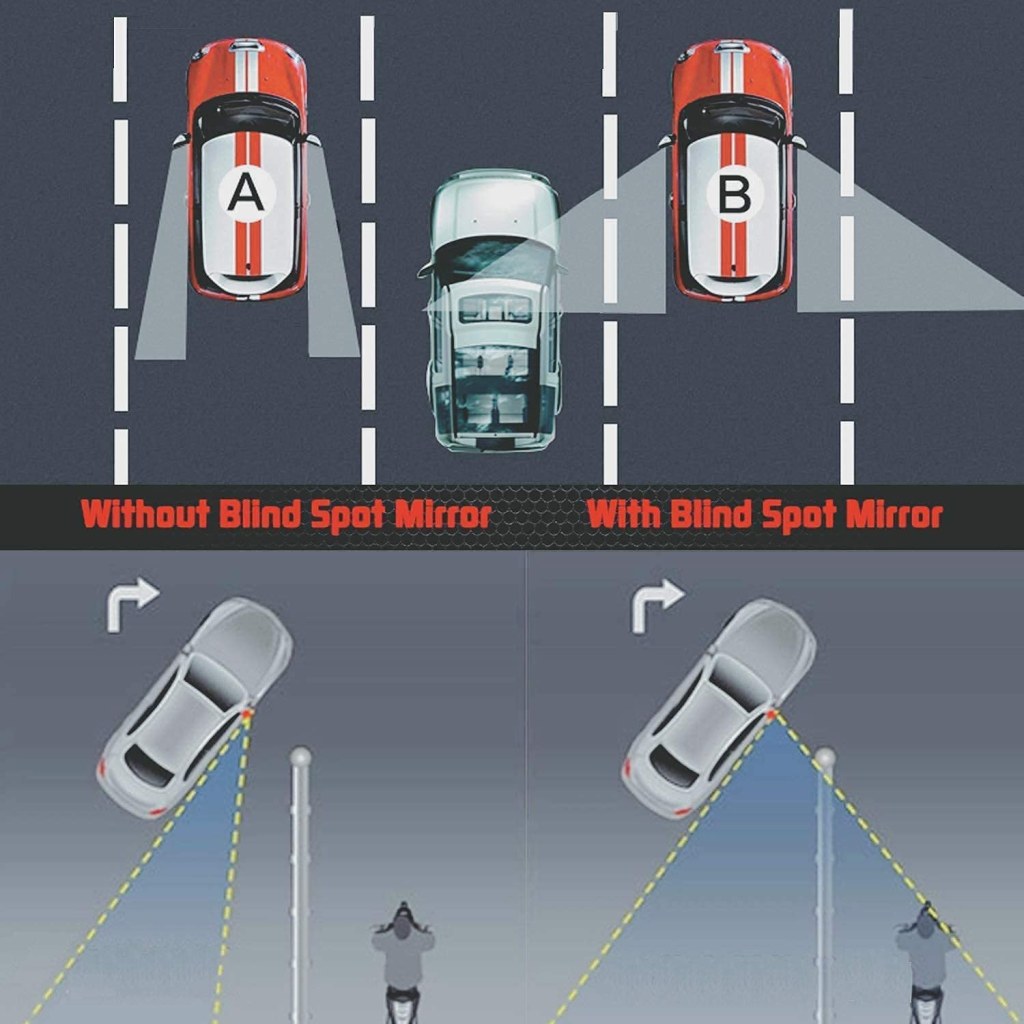 A

B

Without Blind Spot Mirror

With Blind Spot Mirror